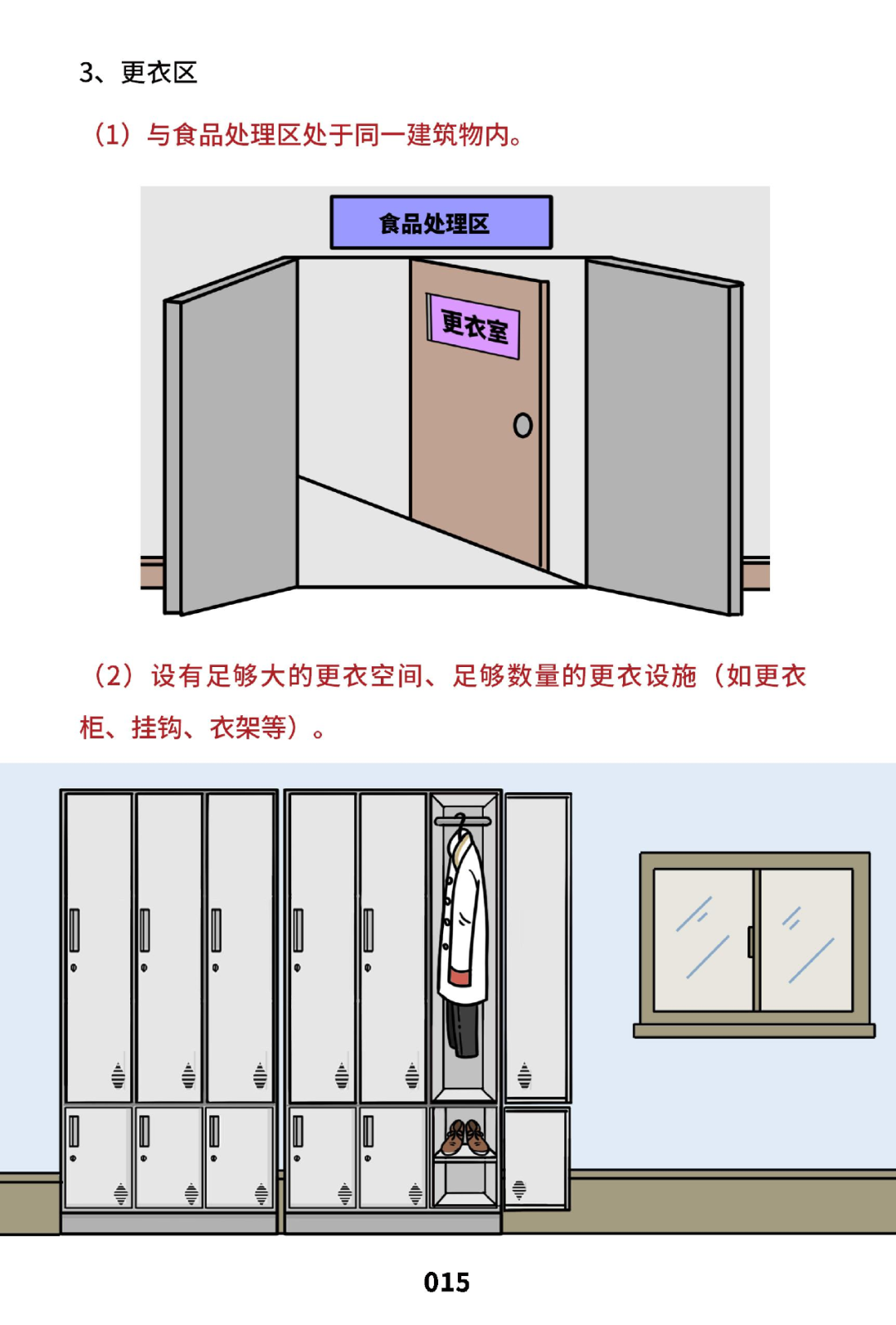 3、更衣区

（1）与食品处理区处于同一建筑物内。

食品处理区

更衣室

（2）设有足够大的更衣空间、足够数量的更衣设施（如更衣柜、挂钩、衣架等）。

015