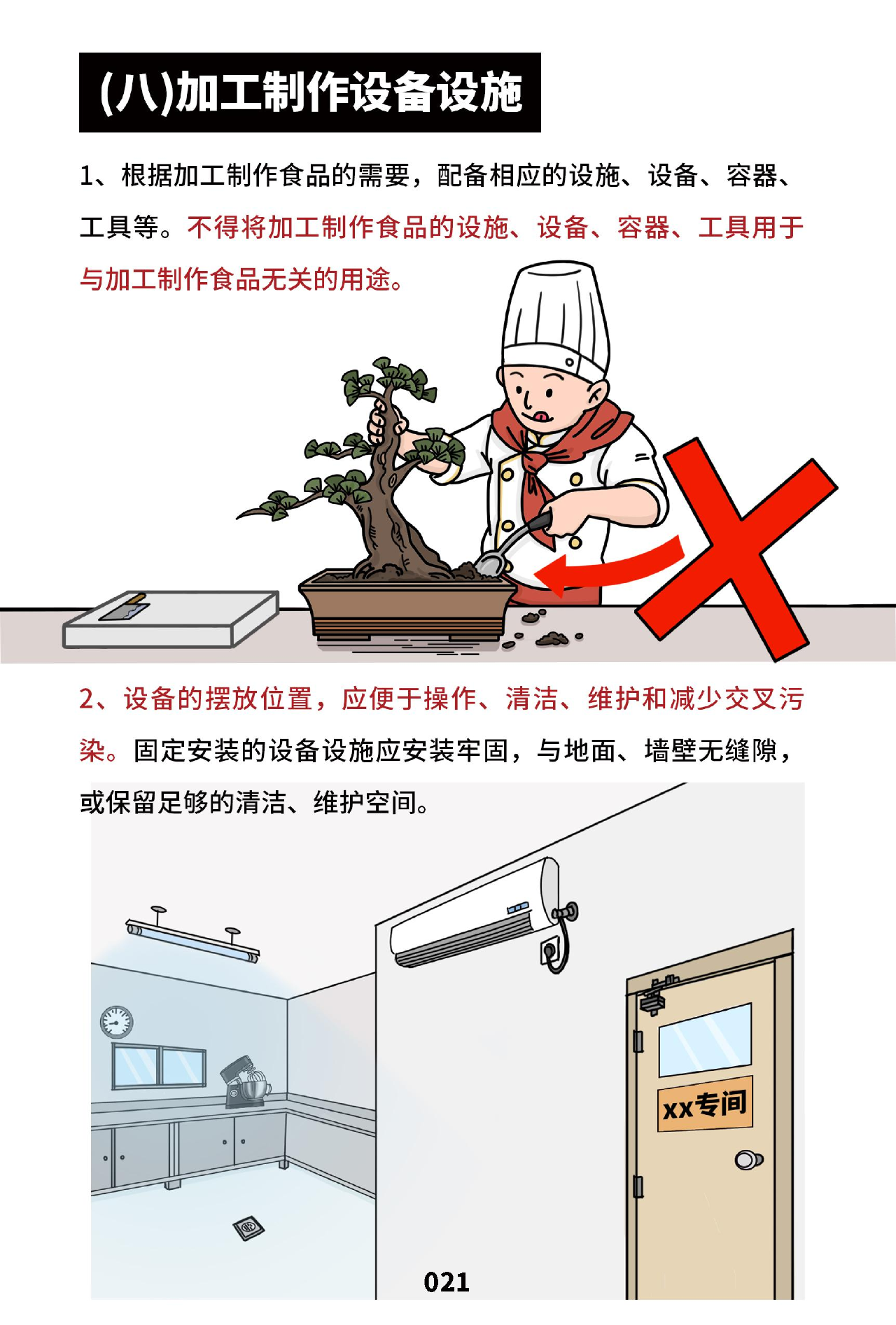 (八)加工制作设备设施

1、根据加工制作食品的需要，配备相应的设施、设备、容器、工具等。不得将加工制作食品的设施、设备、容器、工具用于与加工制作食品无关的用途。

2、设备的摆放位置，应便于操作、清洁、维护和减少交叉污染。固定安装的设备设施应安装牢固，与地面、墙壁无缝隙，或保留足够的清洁、维护空间。

xx专间

021