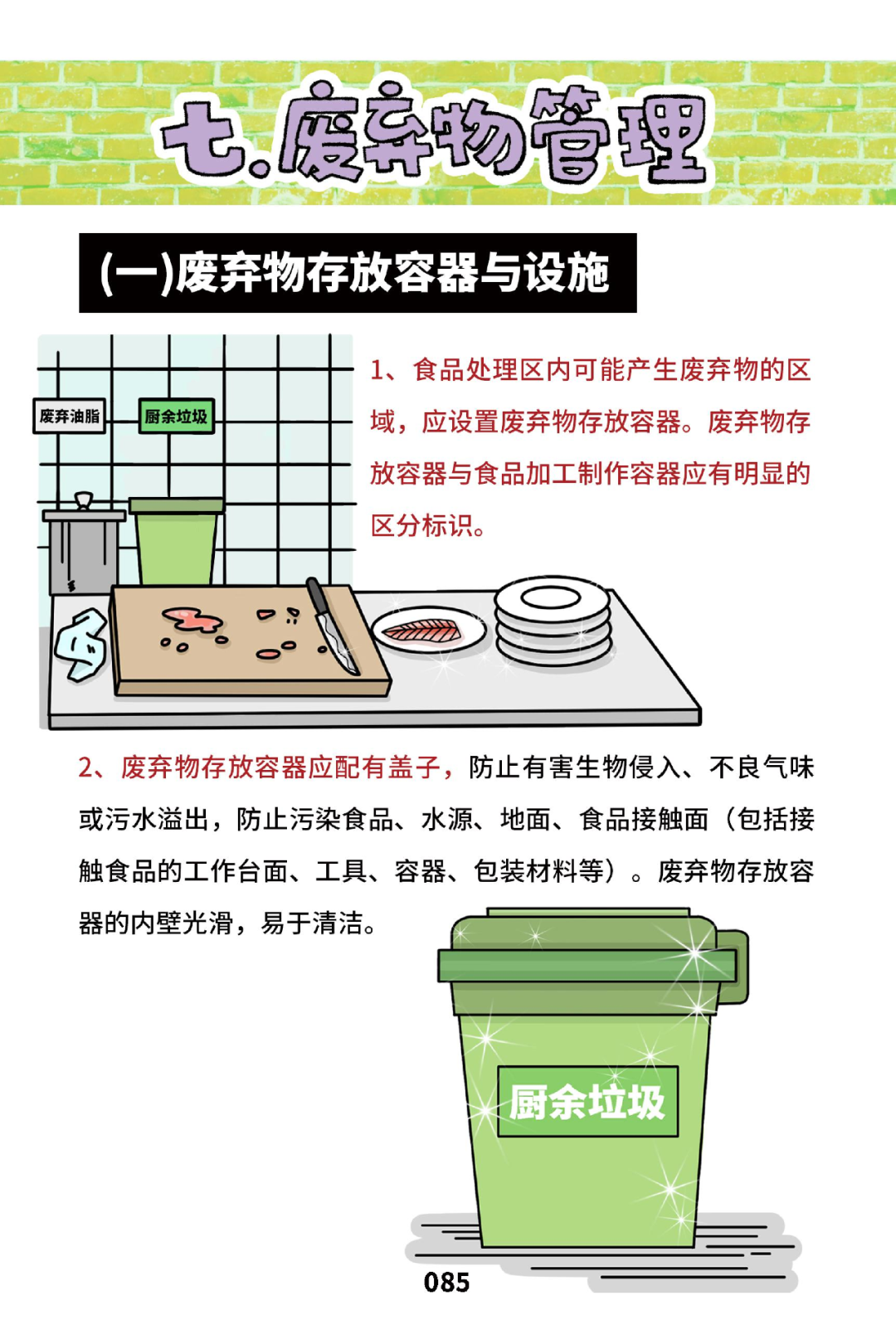 七.废弃物管理

(一)废弃物存放容器与设施

废弃油脂

厨余垃圾

1、食品处理区内可能产生废弃物的区域，应设置废弃物存放容器。废弃物存放容器与食品加工制作容器应有明显的区分标识。

2、废弃物存放容器应配有盖子，防止有害生物侵入、不良气味或污水溢出，防止污染食品、水源、地面、食品接触面（包括接触食品的工作台面、工具、容器、包装材料等）。废弃物存放容器的内壁光滑，易于清洁。

厨余垃圾

085