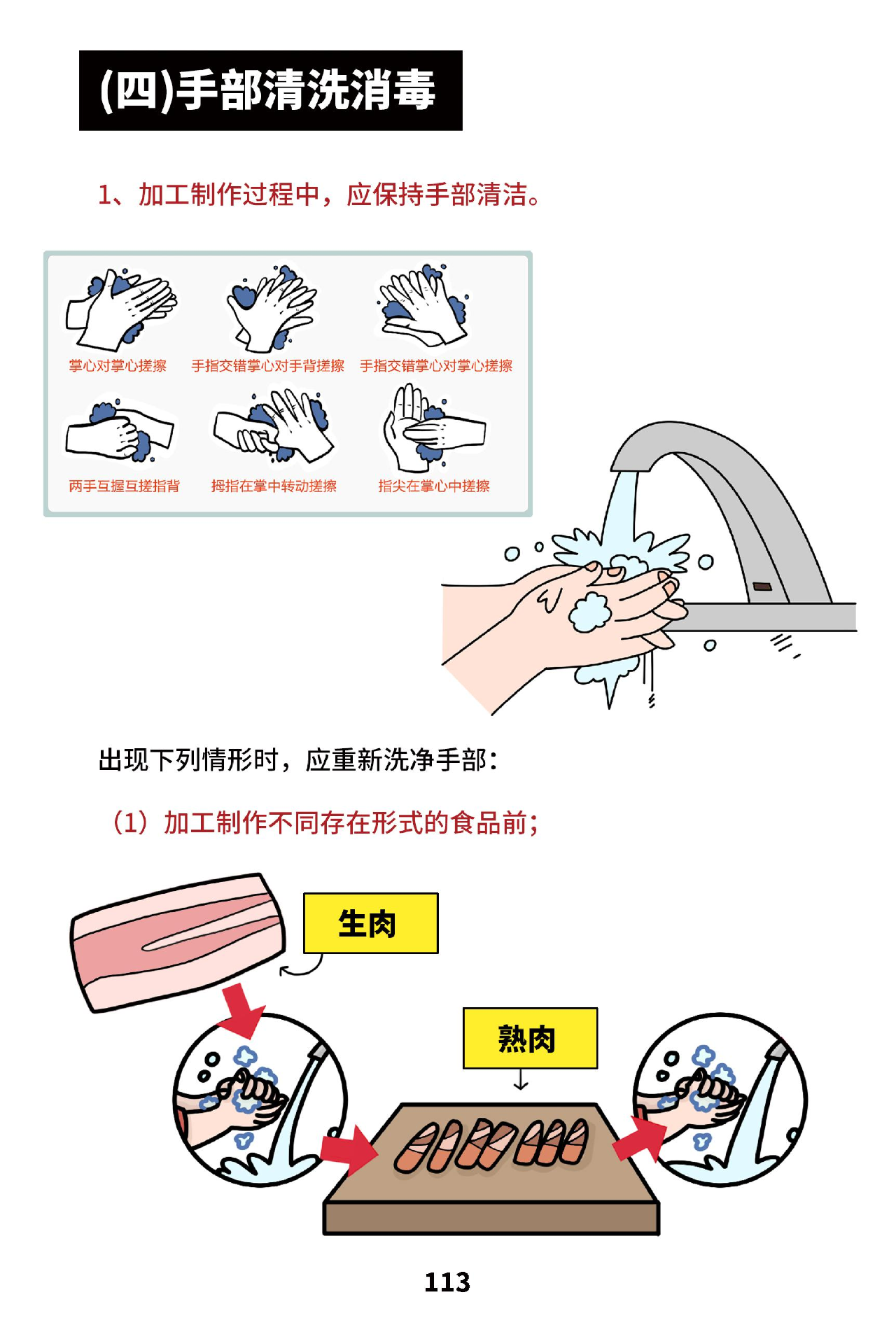 (四)手部清洗消毒

1、加工制作过程中，应保持手部清洁。

掌心对掌心搓擦
手指交错掌心对手背搓擦
手指交错掌心对掌心搓擦
两手互握互搓指背
拇指在掌中转动搓擦
指尖在掌心中搓擦

出现下列情形时，应重新洗净手部：

（1）加工制作不同存在形式的食品前；

生肉

熟肉

113